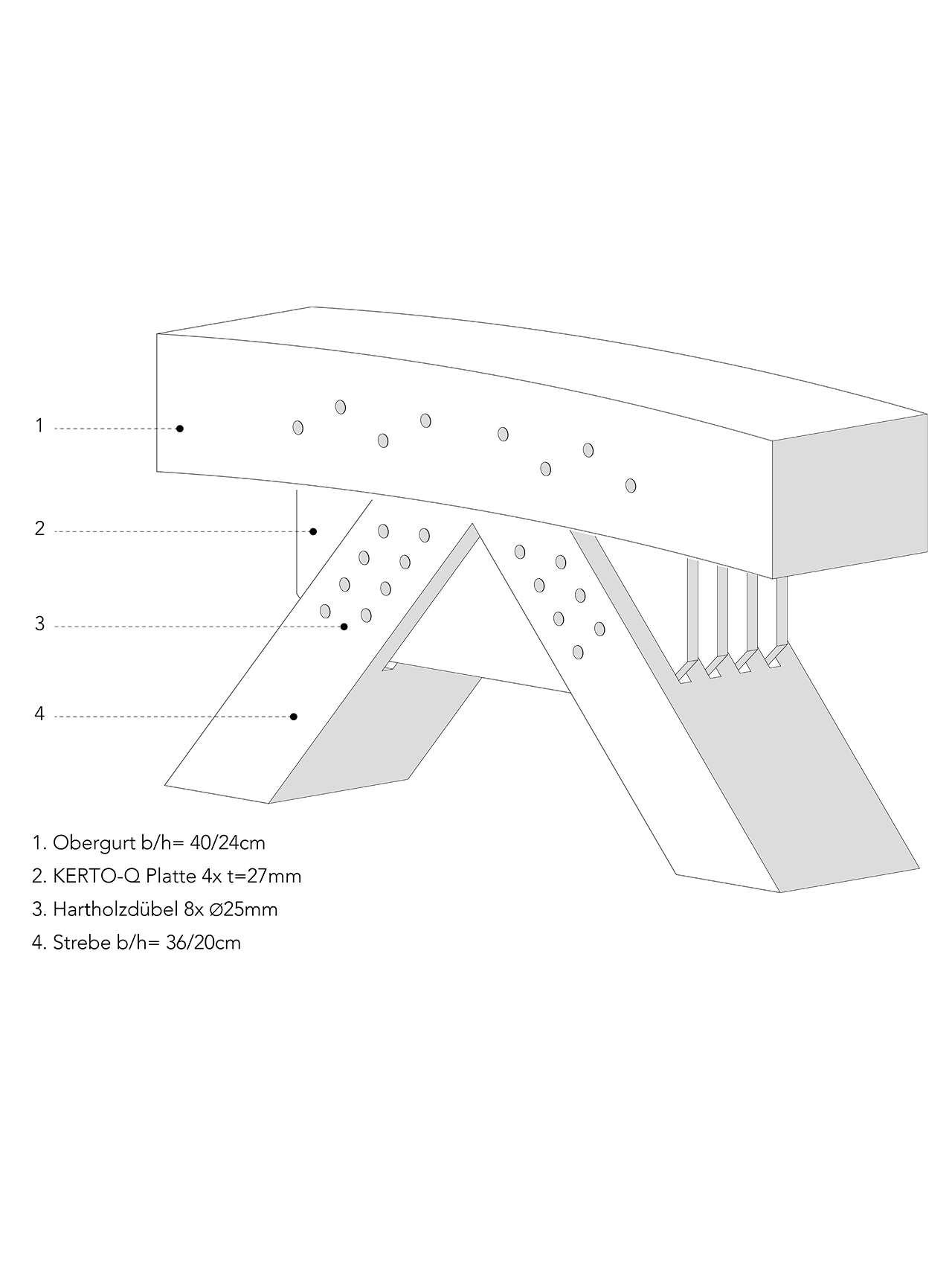 1

2

3

4

1. Obergurt b/h= 40/24cm
2. KERTO-Q Platte 4x t=27mm
3. Hartholzdübel 8x Ø25mm
4. Strebe b/h= 36/20cm