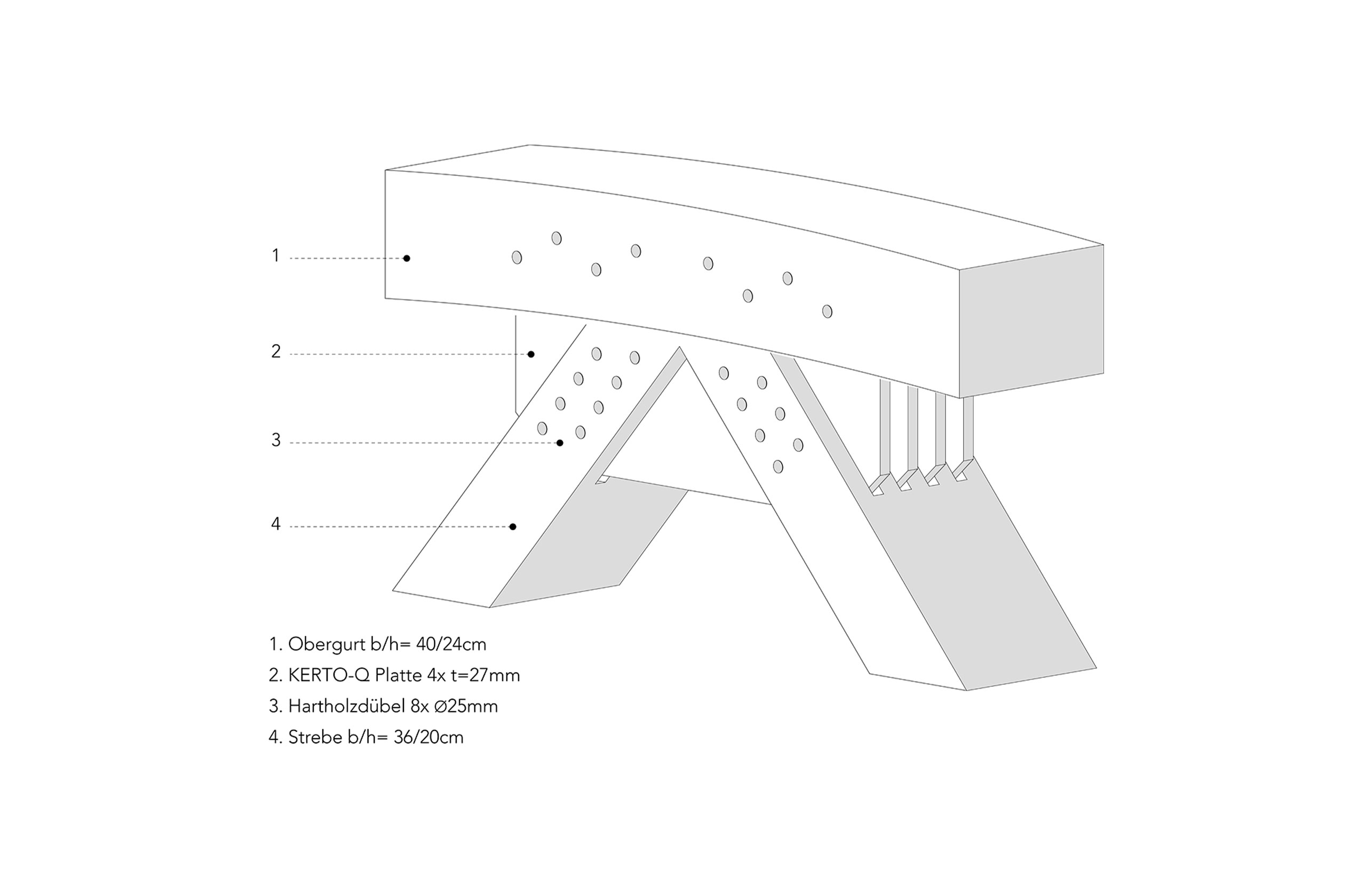 1

2

3

4

1. Obergurt b/h= 40/24cm
2. KERTO-Q Platte 4x t=27mm
3. Hartholzdübel 8x Ø25mm
4. Strebe b/h= 36/20cm